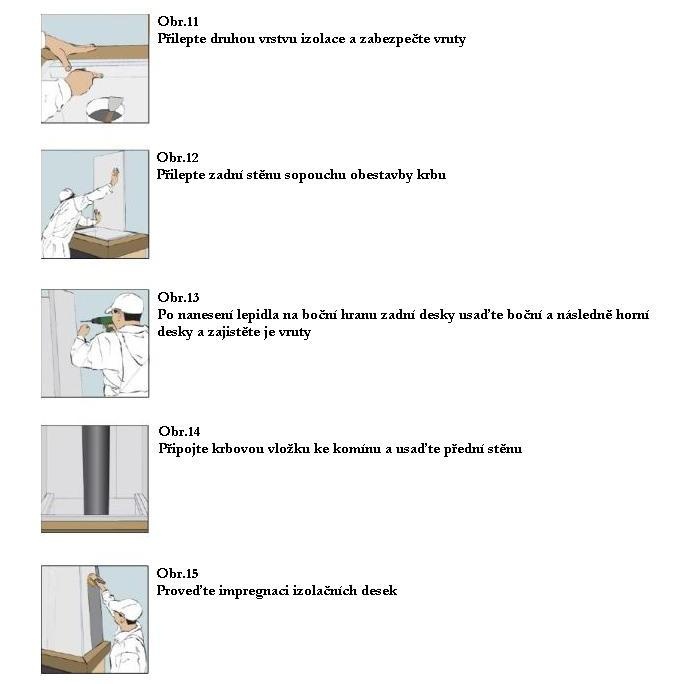 Obr.11
Přilepte druhou vrstvu izolace a zabezpečte vruty

Obr.12
Přilepte zadní stěnu sopouchu obestavby krbu

Obr.13
Po nanesení lepidla na boční hranu zadní desky usaďte boční a následně horní desky a zajistěte je vruty

Obr.14
Připojte krbovou vložku ke komínu a usaďte přední stěnu

Obr.15
Proveďte impregnaci izolačních desek